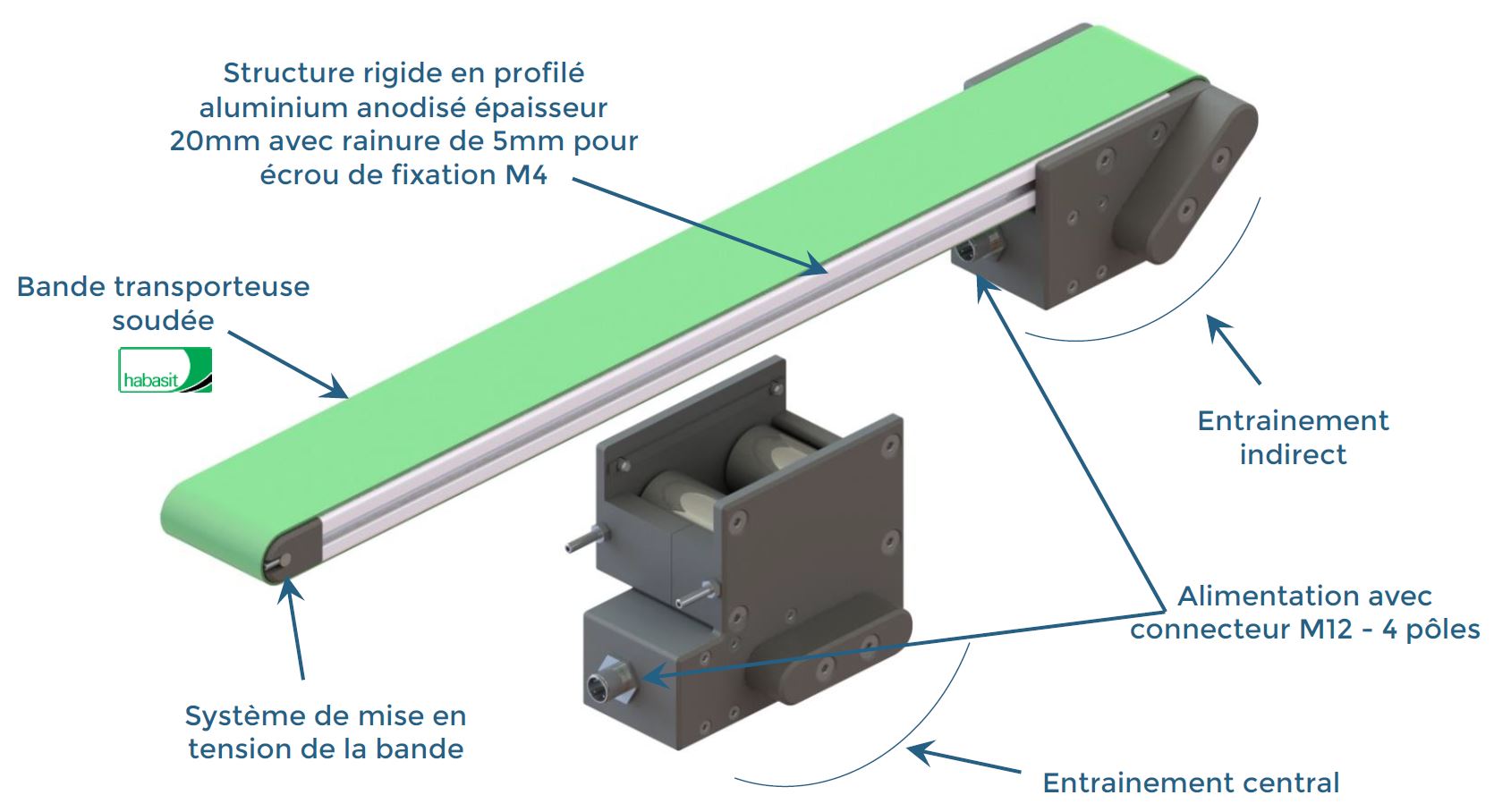 Structure rigide en profilé aluminium anodisé épaisseur 20mm avec rainure de 5mm pour écrou de fixation M4

Bande transporteuse soudée

habasit

Entrainement indirect

Alimentation avec connecteur M12 - 4 pôles

Système de mise en tension de la bande

Entrainement central